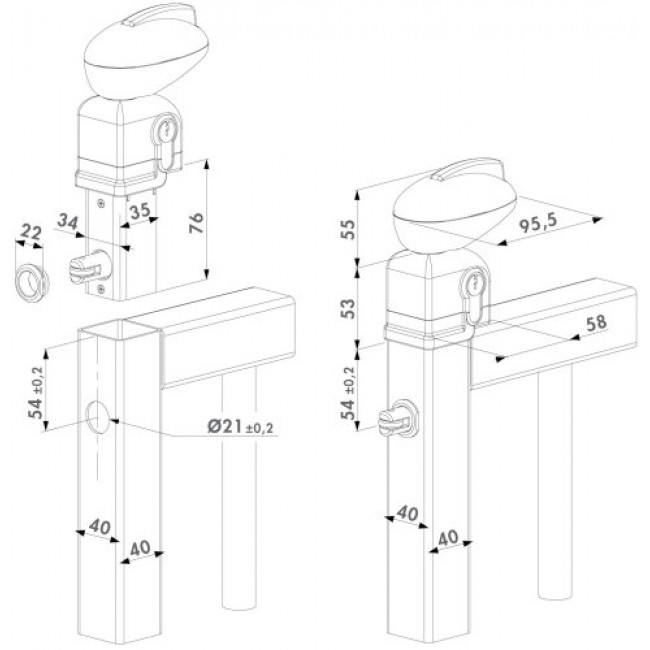 22
34
35
76
54 ±0,2
Ø21 ±0,2
40
40
55
95,5
53
58
54 ±0,2
40
40