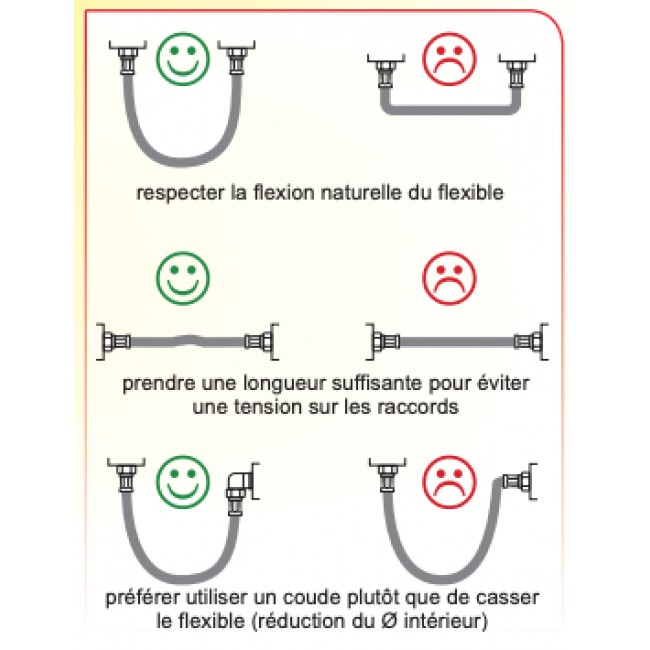 respecter la flexion naturelle du flexible

prendre une longueur suffisante pour éviter une tension sur les raccords

préférer utiliser un coude plutôt que de casser le flexible (réduction du Ø intérieur)