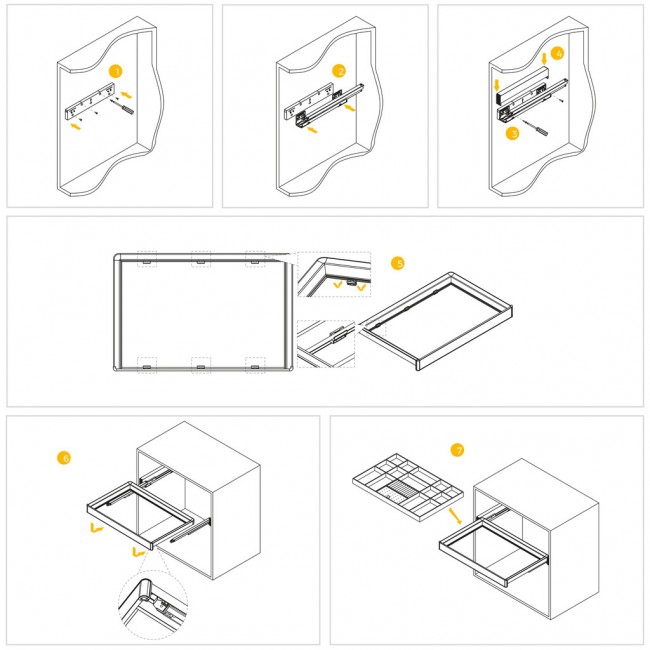 1

2

4

3

5

6

7