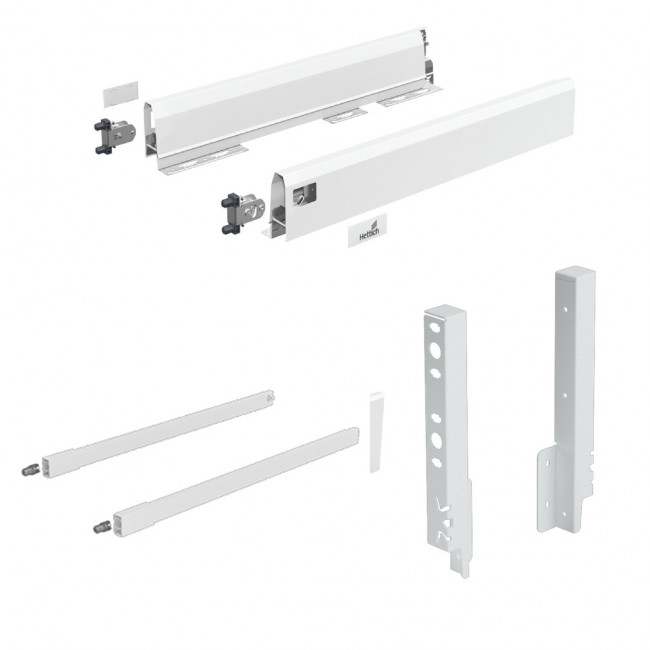 Hettich