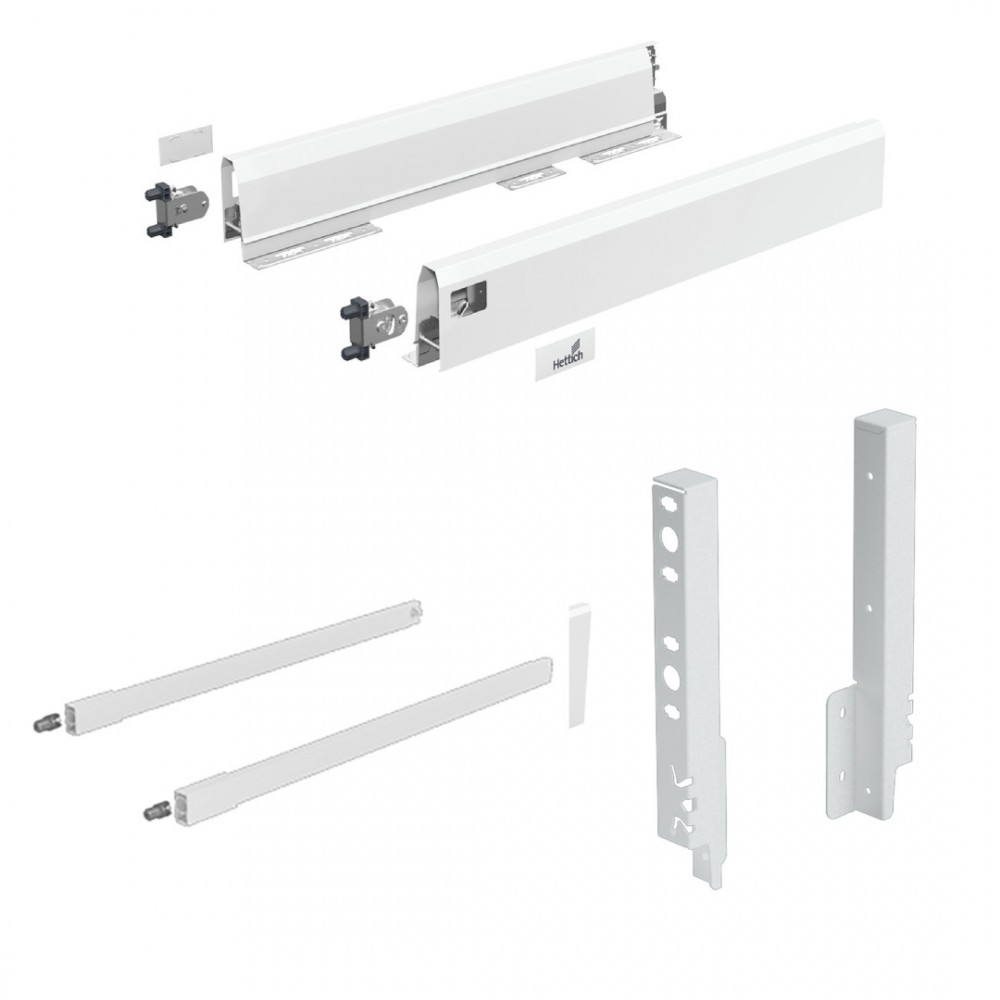 Hettich