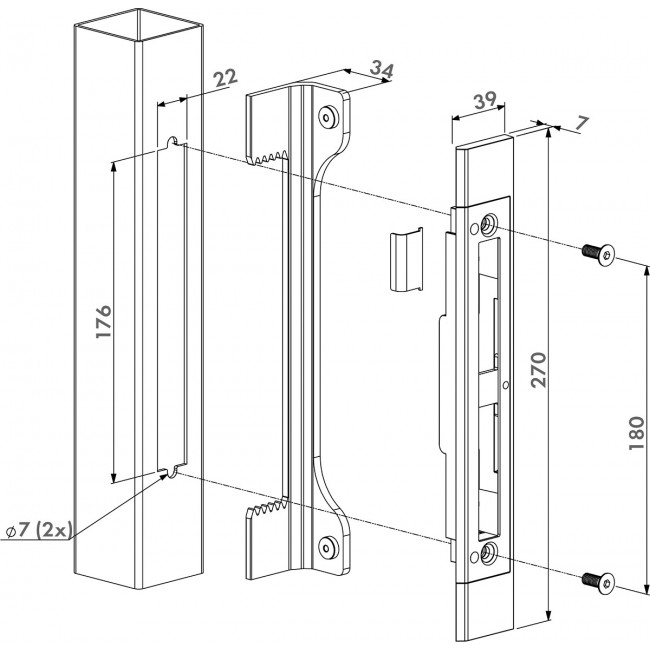 22
34
39
7
176
270
180
⌀7 (2x)