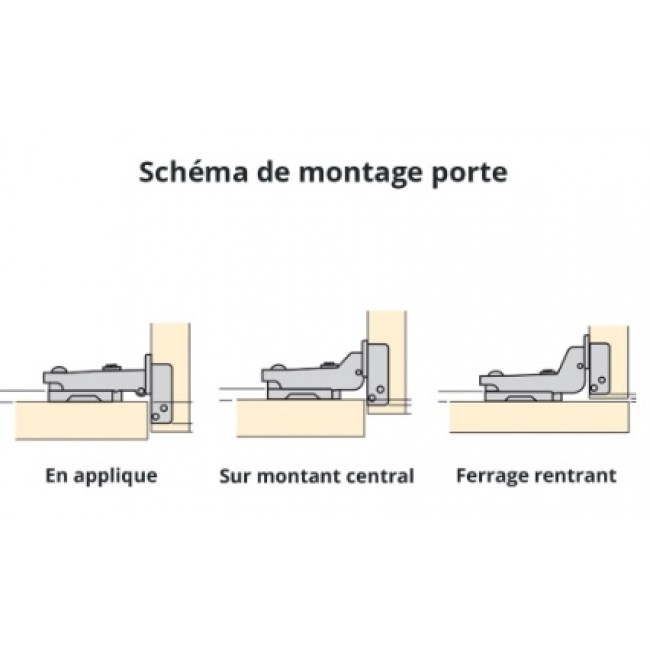 Schéma de montage porte

En applique

Sur montant central

Ferrage rentrant