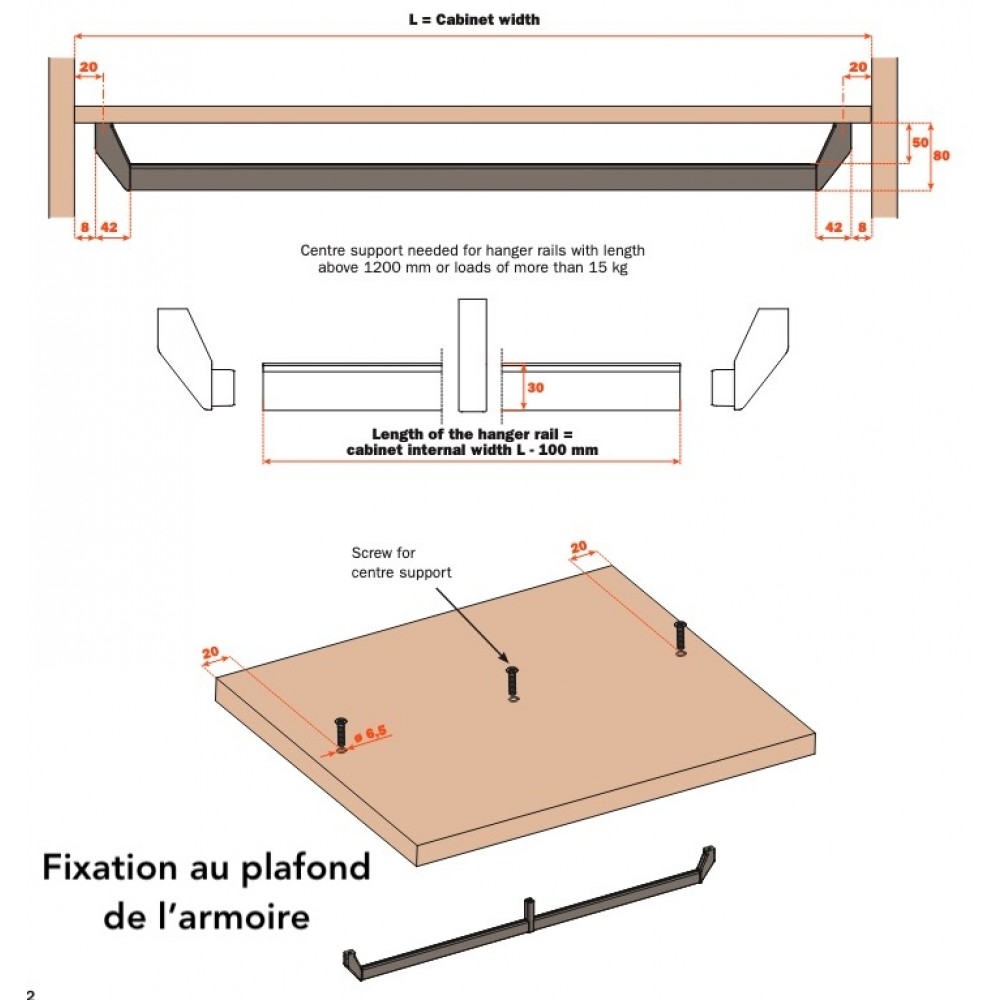 L = Cabinet width

20

20

50

80

8

42

42

8

Centre support needed for hanger rails with length above 1200 mm or loads of more than 15 kg

30

Length of the hanger rail = cabinet internal width L - 100 mm

Screw for centre support

20

20

ø 6,5

Fixation au plafond de l'armoire

2