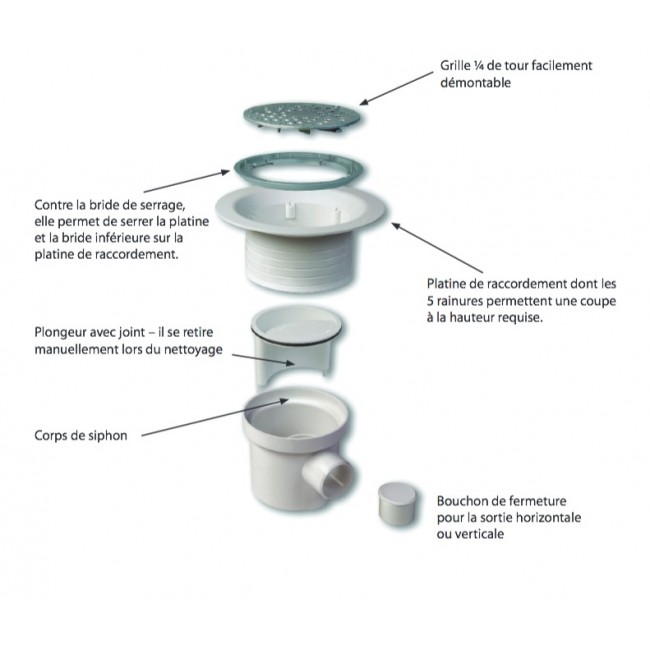 Grille ¼ de tour facilement démontable

Contre la bride de serrage, elle permet de serrer la platine et la bride inférieure sur la platine de raccordement.

Platine de raccordement dont les 5 rainures permettent une coupe à la hauteur requise.

Plongeur avec joint – il se retire manuellement lors du nettoyage

Corps de siphon

Bouchon de fermeture pour la sortie horizontale ou verticale