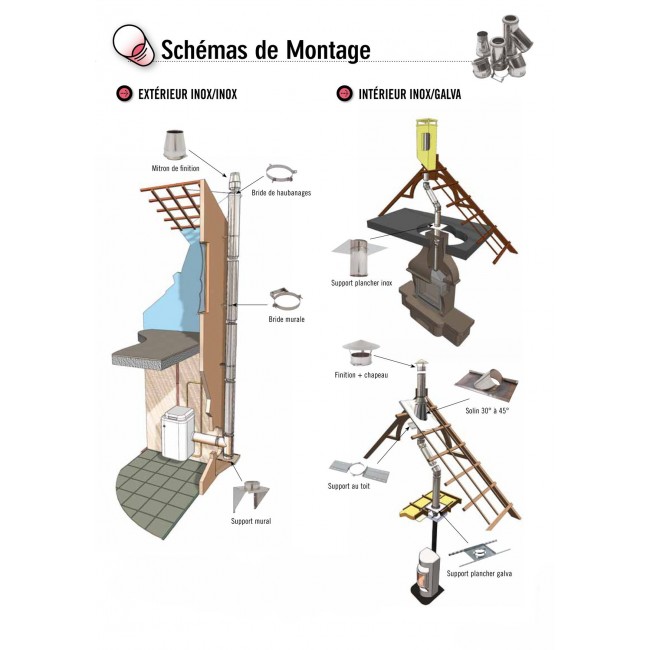 Schémas de Montage

EXTÉRIEUR INOX/INOX

Mitron de finition

Bride de haubanages

Bride murale

Support mural

INTÉRIEUR INOX/GALVA

Support plancher inox

Finition + chapeau

Solin 30° à 45°

Support au toit

Support plancher galva