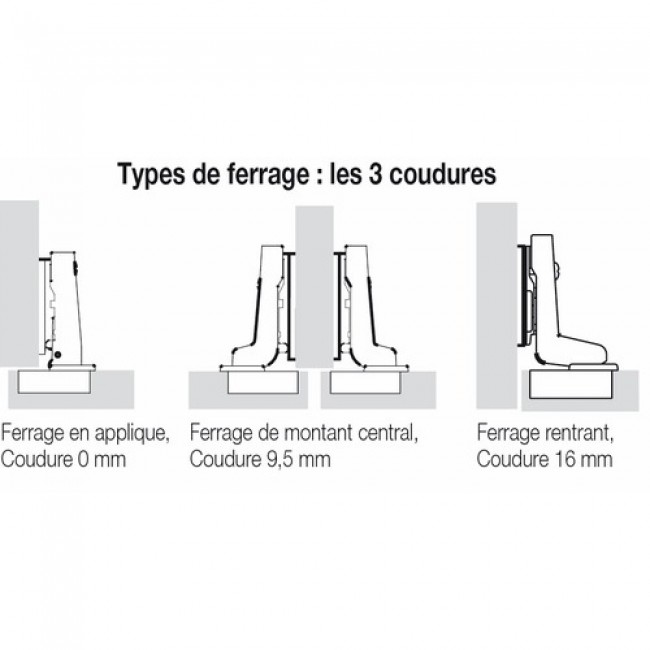 Types de ferrage : les 3 coudures

Ferrage en applique, Coudure 0 mm

Ferrage de montant central, Coudure 9,5 mm

Ferrage rentrant, Coudure 16 mm