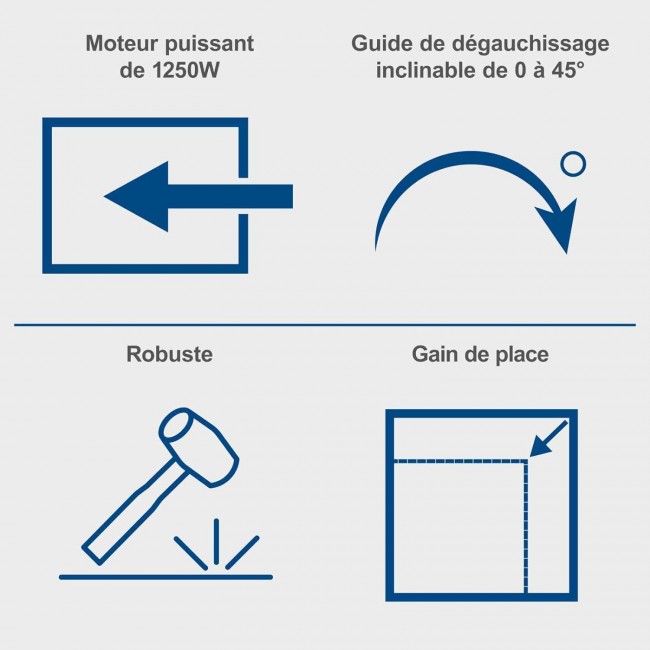 Moteur puissant de 1250W

Guide de dégauchissage inclinable de 0 à 45°

Robuste

Gain de place