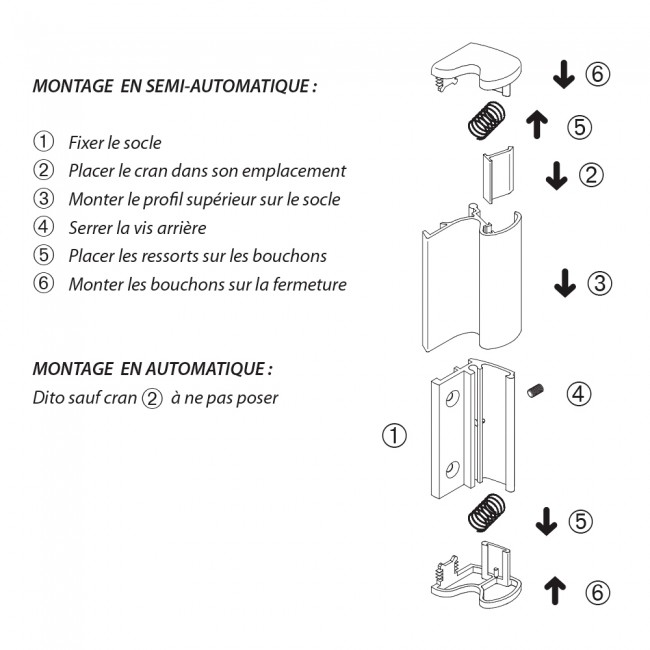 MONTAGE EN SEMI-AUTOMATIQUE :

① Fixer le socle
② Placer le cran dans son emplacement
③ Monter le profil supérieur sur le socle
④ Serrer la vis arrière
⑤ Placer les ressorts sur les bouchons
⑥ Monter les bouchons sur la fermeture

MONTAGE EN AUTOMATIQUE :
Dito sauf cran ② à ne pas poser

⑥
⑤
②
③
④
①
⑤
⑥