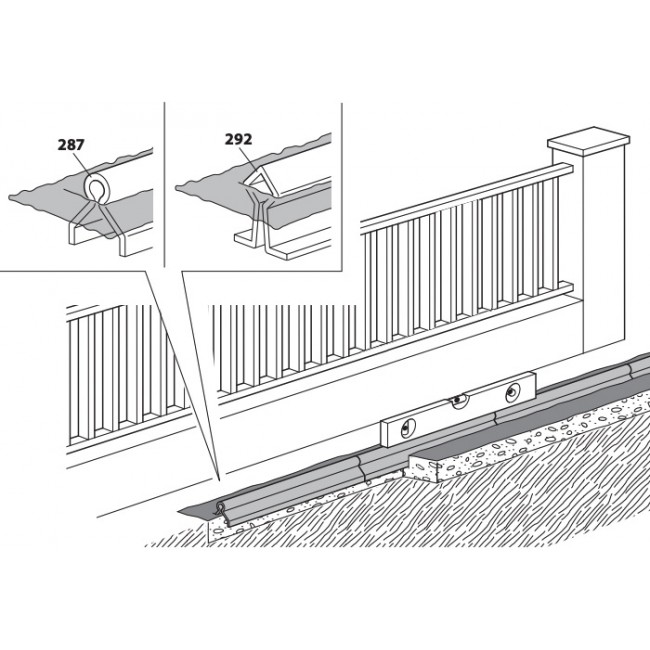 287

292