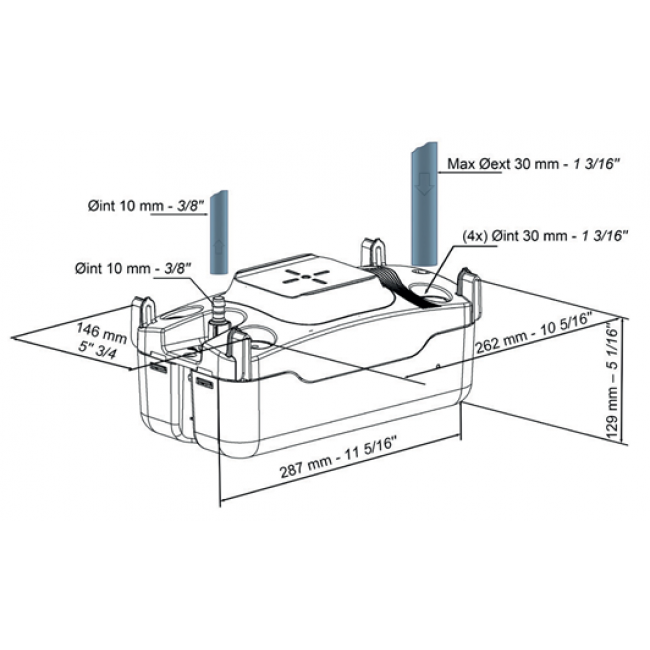 Max Øext 30 mm - 1 3/16"

Øint 10 mm - 3/8"

(4x) Øint 30 mm - 1 3/16"

Øint 10 mm - 3/8"

146 mm
5" 3/4

262 mm - 10 5/16"

129 mm – 5 1/16"

287 mm - 11 5/16"