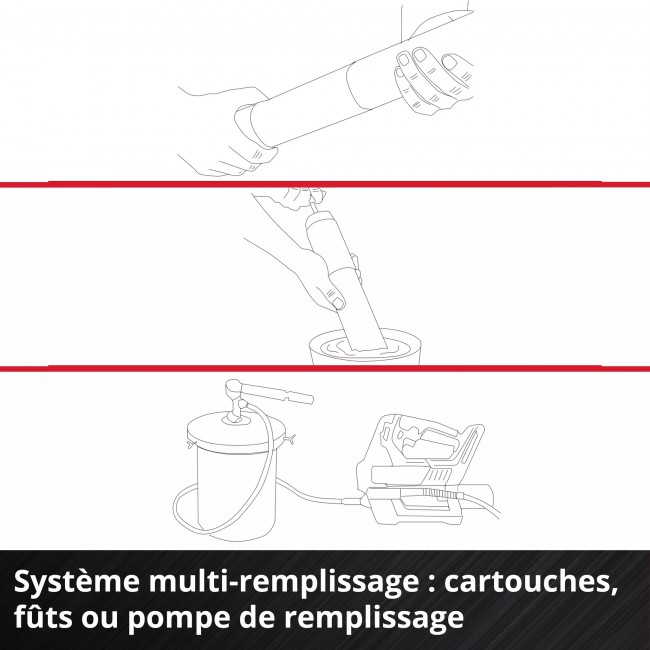 Système multi-remplissage : cartouches, fûts ou pompe de remplissage