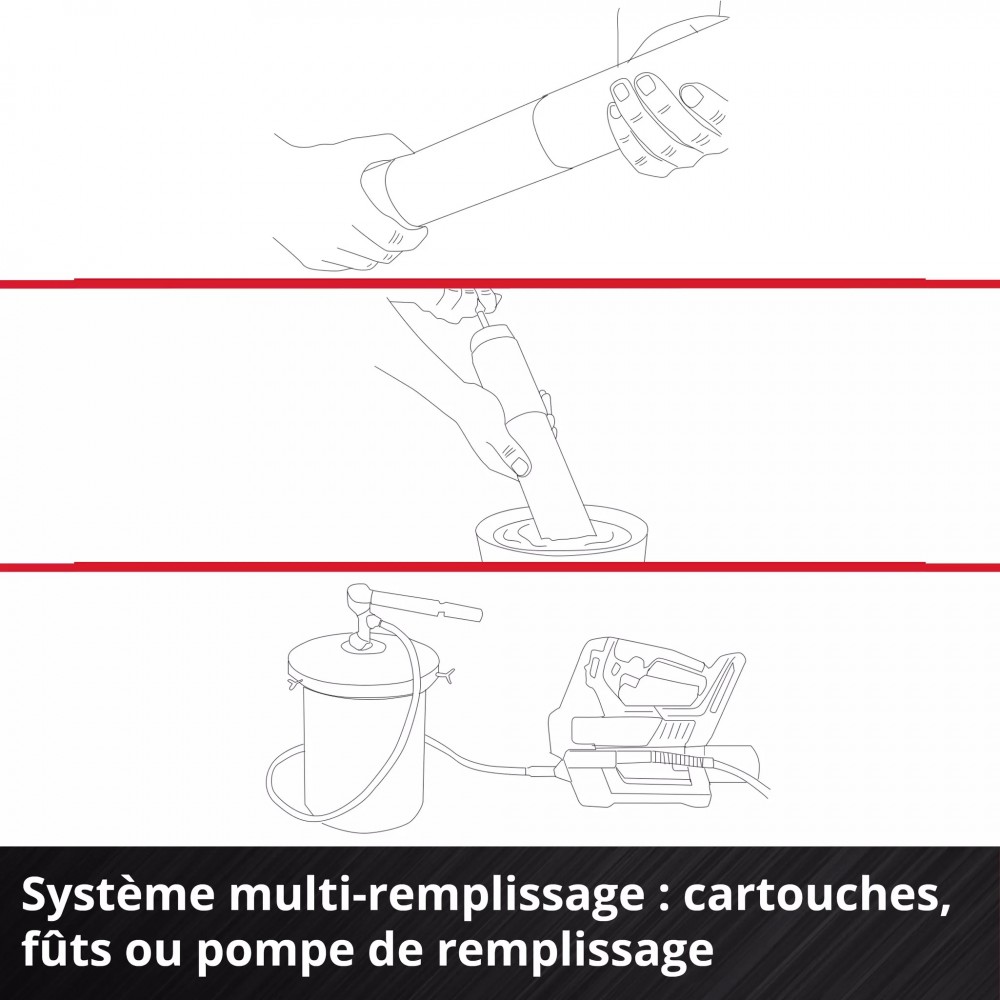 Système multi-remplissage : cartouches, fûts ou pompe de remplissage