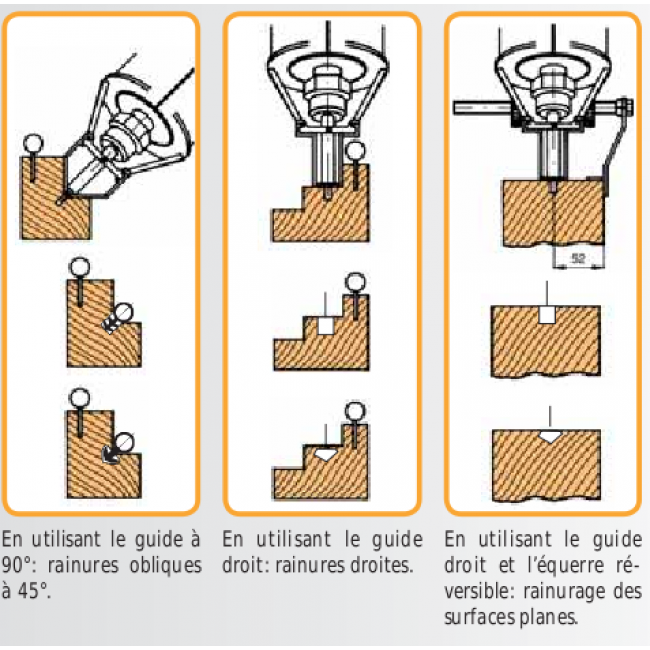 52

En utilisant le guide à 90°: rainures obliques à 45°.

En utilisant le guide droit: rainures droites.

En utilisant le guide droit et l'équerre réversible: rainurage des surfaces planes.