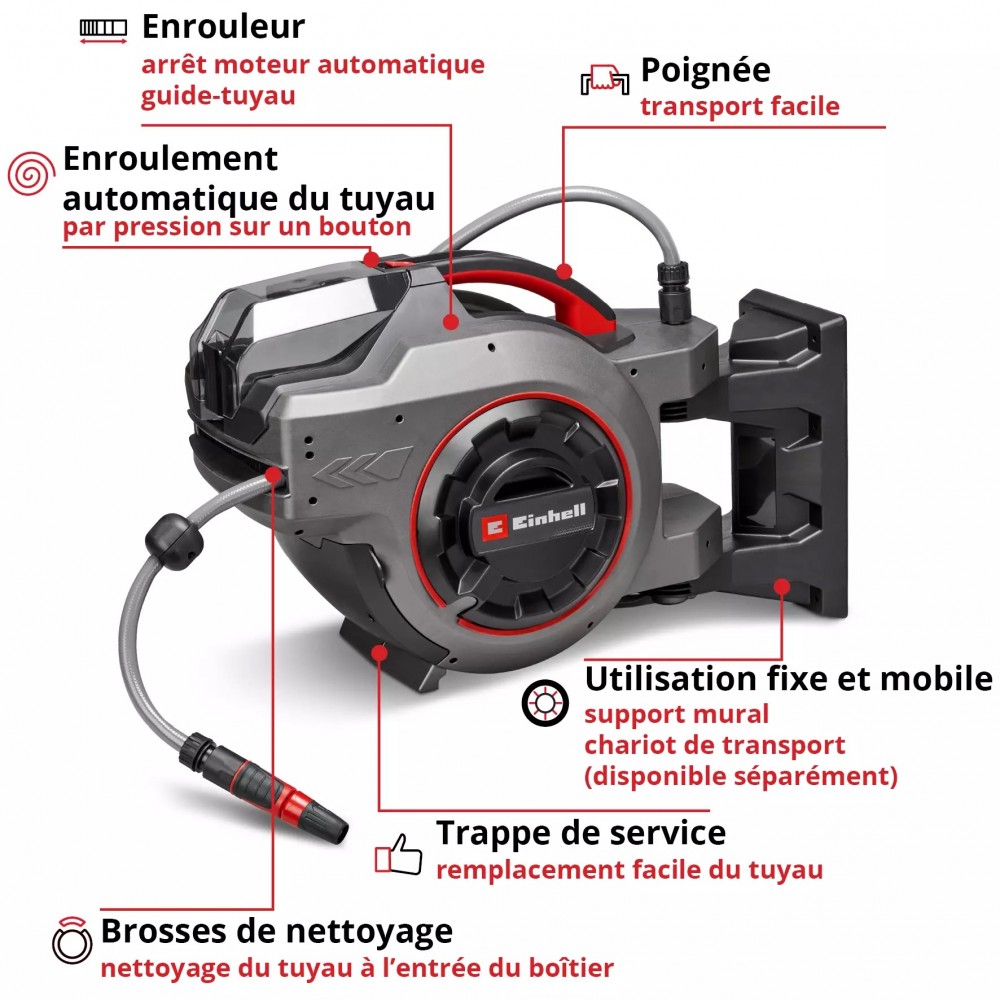 Enrouleur
arrêt moteur automatique
guide-tuyau

Poignée
transport facile

Enroulement automatique du tuyau
par pression sur un bouton

Einhell

Utilisation fixe et mobile
support mural
chariot de transport
(disponible séparément)

Trappe de service
remplacement facile du tuyau

Brosses de nettoyage
nettoyage du tuyau à l'entrée du boîtier