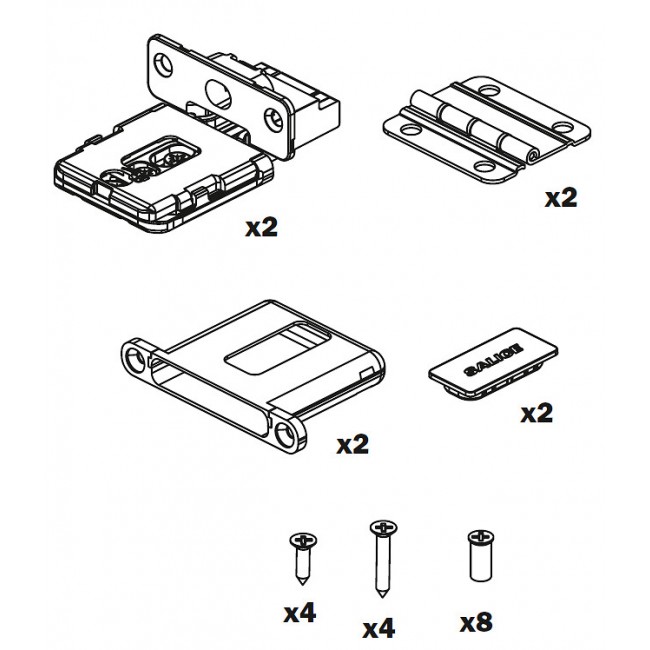 x2

x2

x2

SALICE

x2

x4

x4

x8