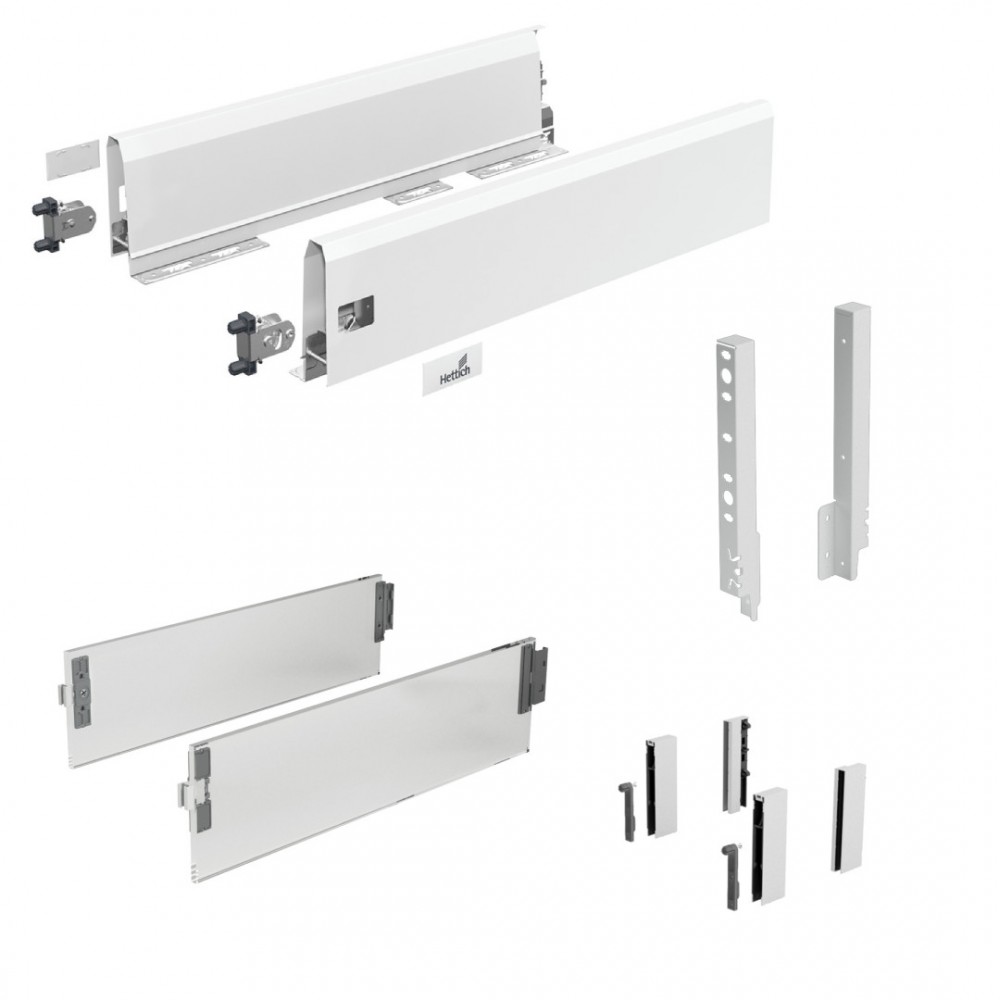 Hettich