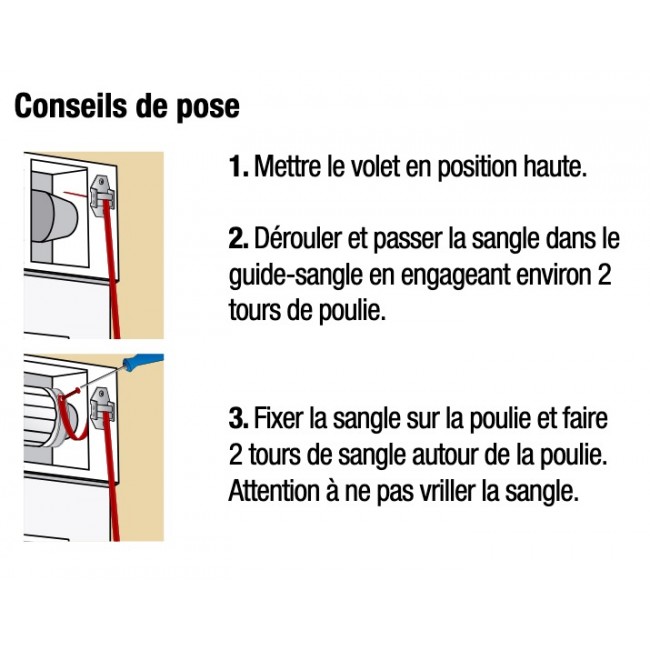 Conseils de pose

1. Mettre le volet en position haute.

2. Dérouler et passer la sangle dans le guide-sangle en engageant environ 2 tours de poulie.

3. Fixer la sangle sur la poulie et faire 2 tours de sangle autour de la poulie. Attention à ne pas vriller la sangle.