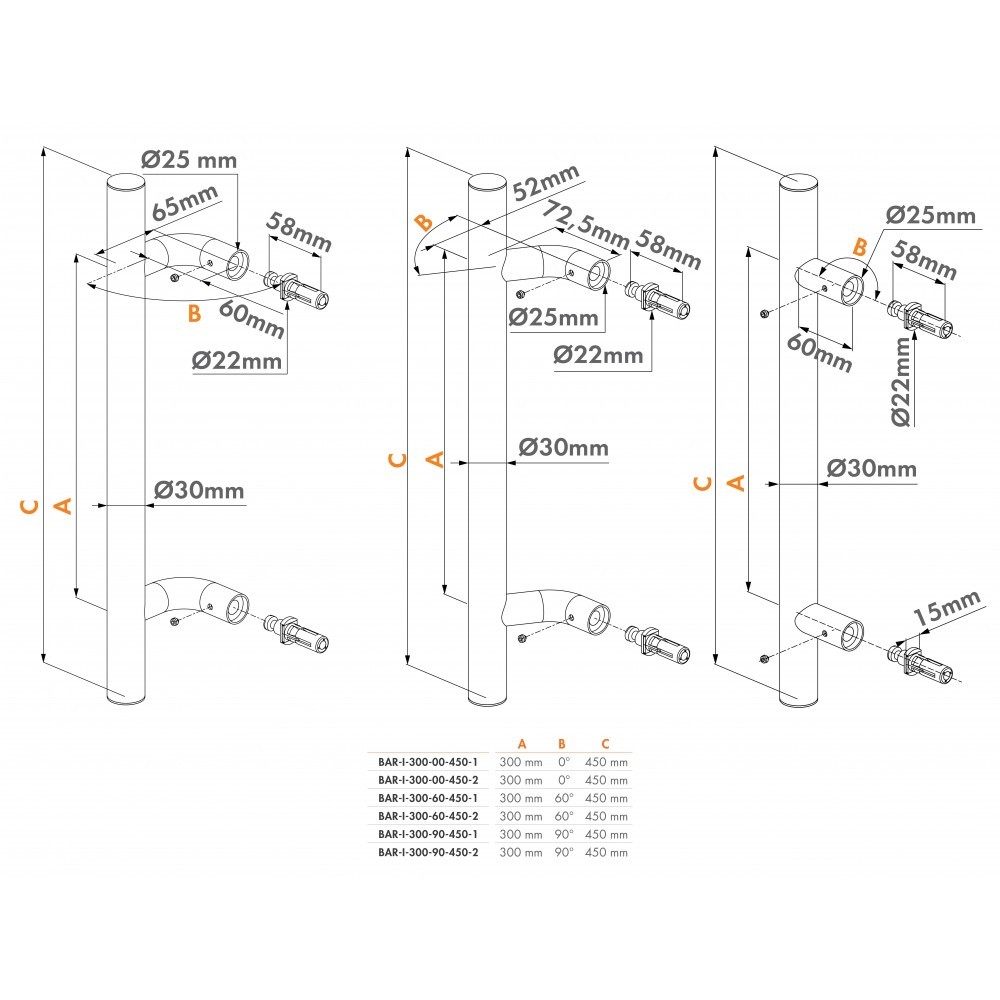 Ø25 mm
65mm
58mm
B
60mm
Ø22mm
C
A
Ø30mm

52mm
B
72,5mm
58mm
Ø25mm
Ø22mm
C
A
Ø30mm

Ø25mm
B
58mm
60mm
Ø22mm
C
A
Ø30mm
15mm

| | A | B | C |
|---|---|---|---|
| BAR-I-300-00-450-1 | 300 mm | 0° | 450 mm |
| BAR-I-300-00-450-2 | 300 mm | 0° | 450 mm |
| BAR-I-300-60-450-1 | 300 mm | 60° | 450 mm |
| BAR-I-300-60-450-2 | 300 mm | 60° | 450 mm |
| BAR-I-300-90-450-1 | 300 mm | 90° | 450 mm |
| BAR-I-300-90-450-2 | 300 mm | 90° | 450 mm |