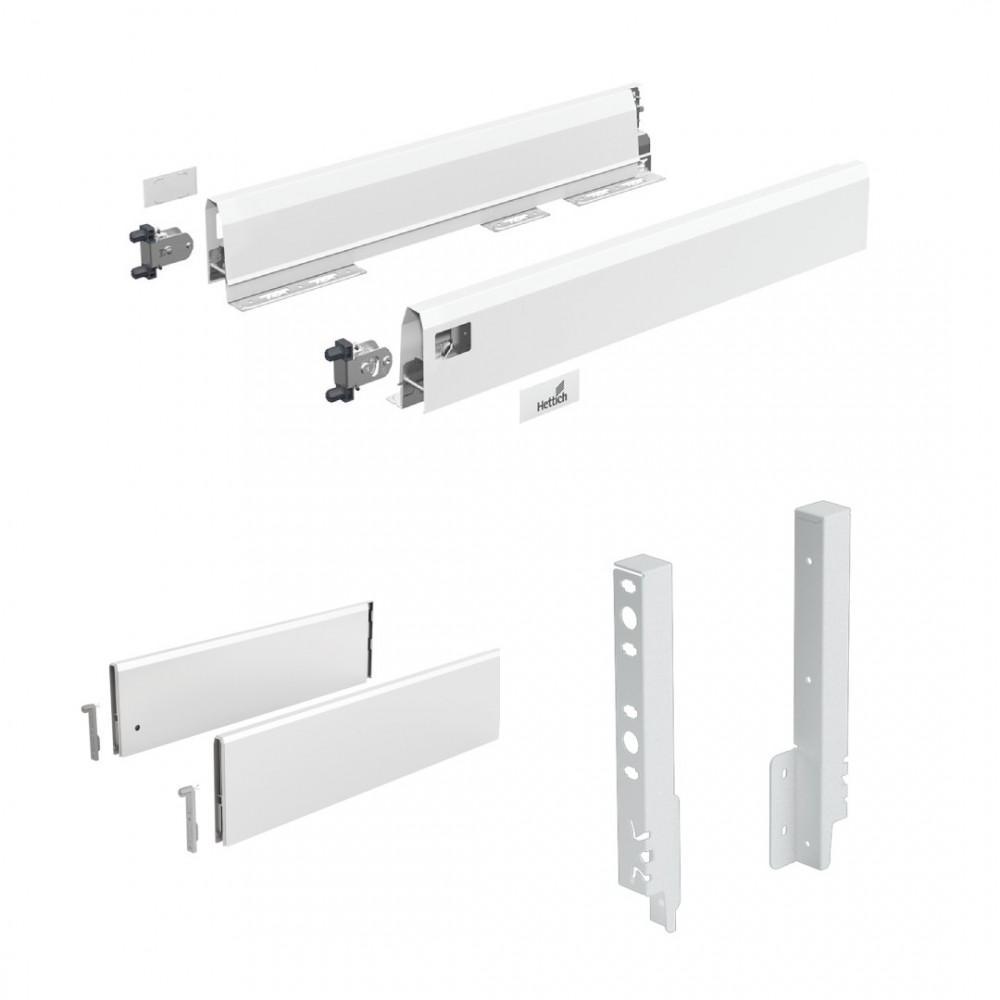 Hettich