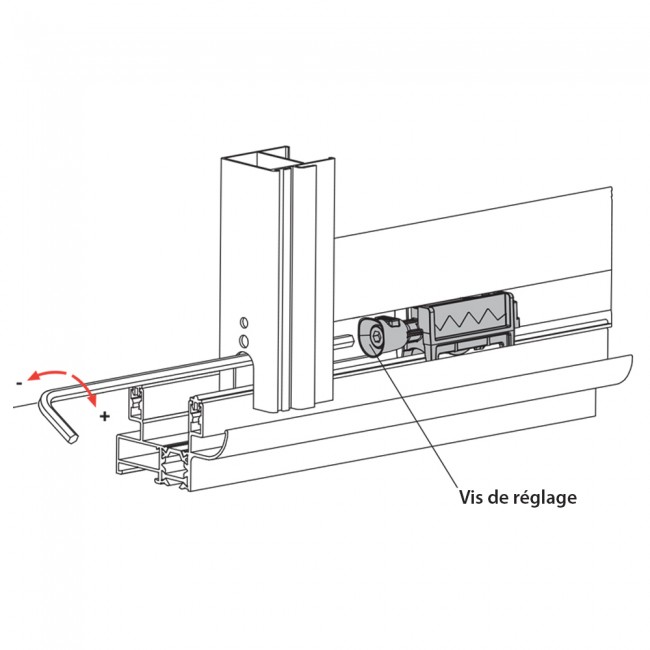 -
+
Vis de réglage