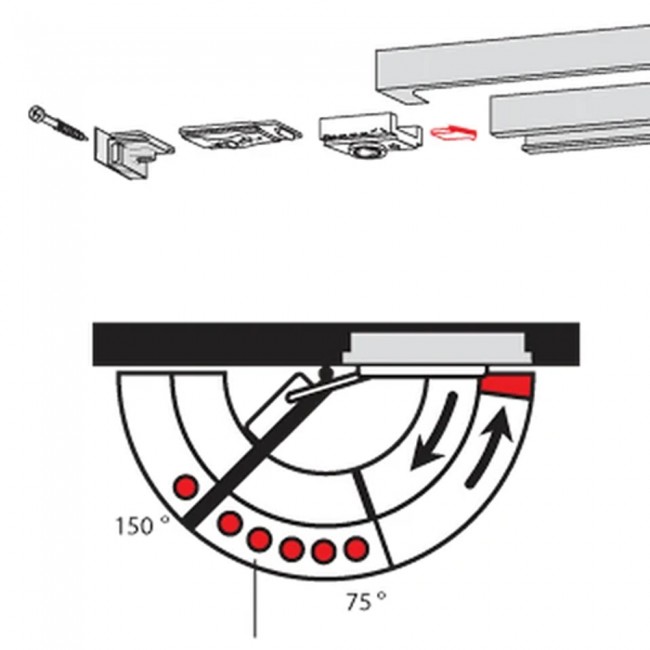 150 °

75 °