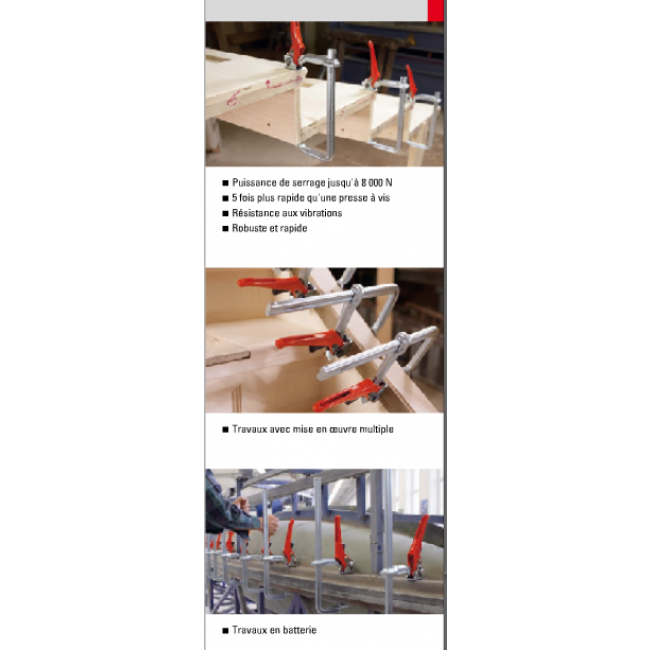 ■ Puissance de serrage jusqu'à 8 000 N
■ 5 fois plus rapide qu'une presse à vis
■ Résistance aux vibrations
■ Robuste et rapide

■ Travaux avec mise en œuvre multiple

■ Travaux en batterie