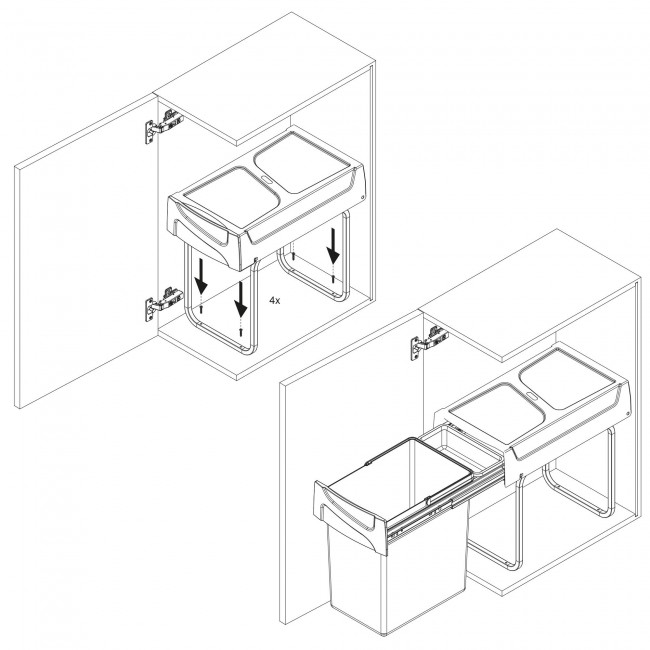 4x