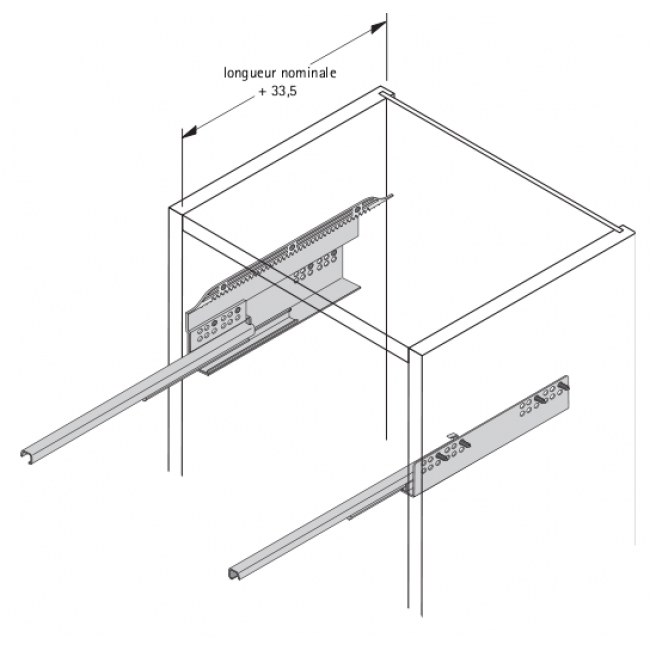 longueur nominale
+ 33,5