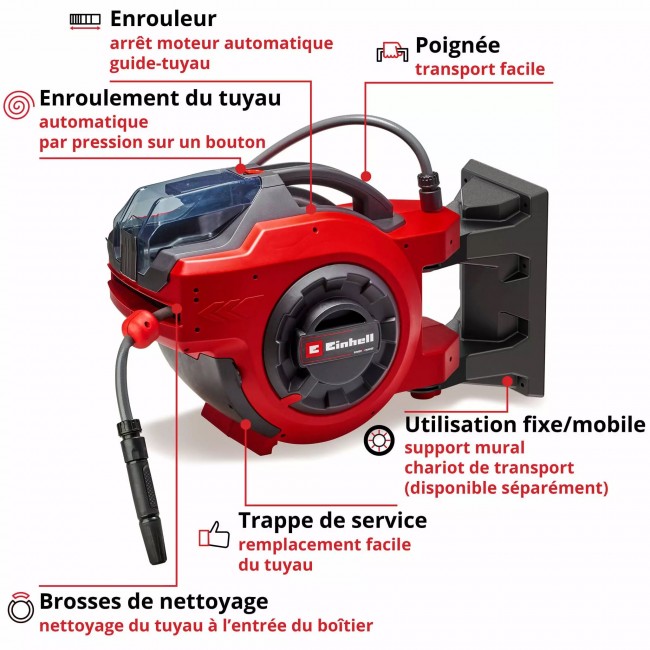 Enrouleur
arrêt moteur automatique
guide-tuyau

Poignée
transport facile

Enroulement du tuyau
automatique
par pression sur un bouton

Einhell

Utilisation fixe/mobile
support mural
chariot de transport
(disponible séparément)

Trappe de service
remplacement facile
du tuyau

Brosses de nettoyage
nettoyage du tuyau à l'entrée du boîtier