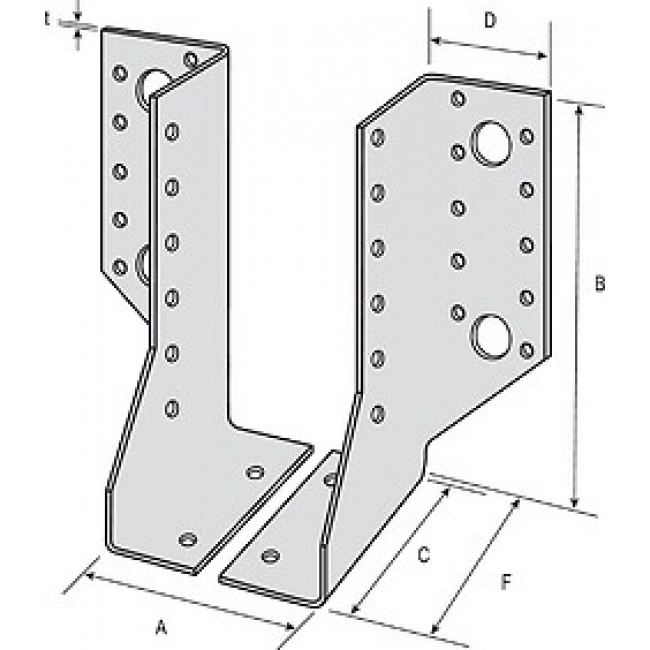 t
D
B
C
F
A