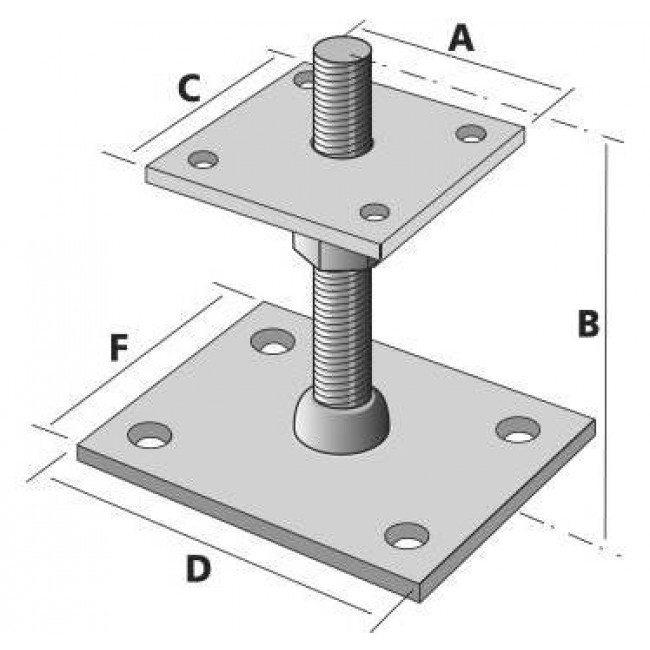 A
C
B
F
D