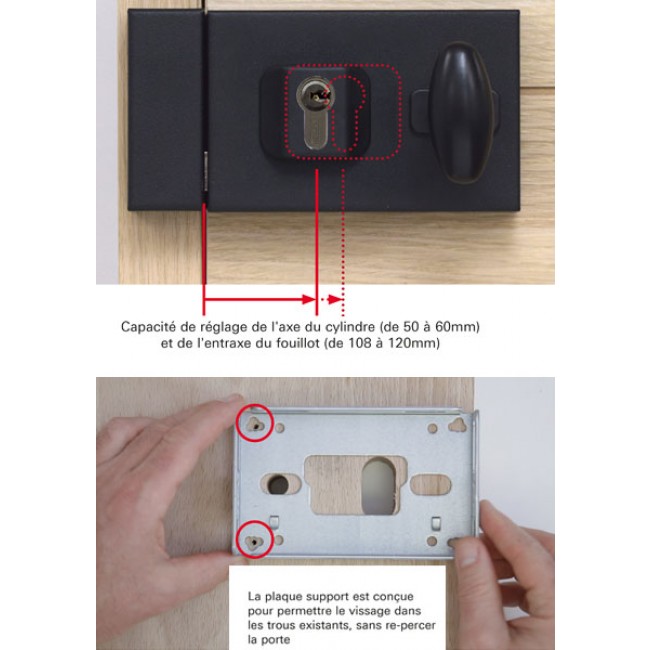 Capacité de réglage de l'axe du cylindre (de 50 à 60mm) et de l'entraxe du fouillot (de 108 à 120mm)

La plaque support est conçue pour permettre le vissage dans les trous existants, sans re-percer la porte