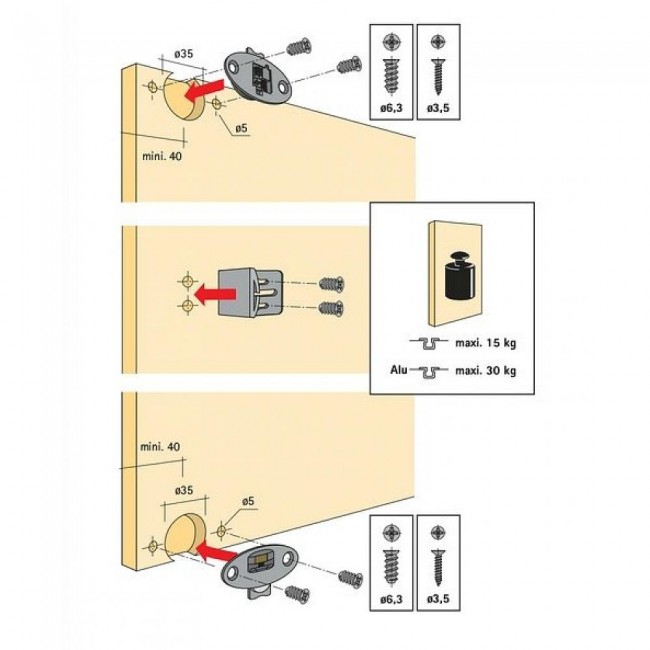 ø35

ø5

mini. 40

ø6,3

ø3,5

maxi. 15 kg

Alu

maxi. 30 kg

mini. 40

ø35

ø5

ø6,3

ø3,5