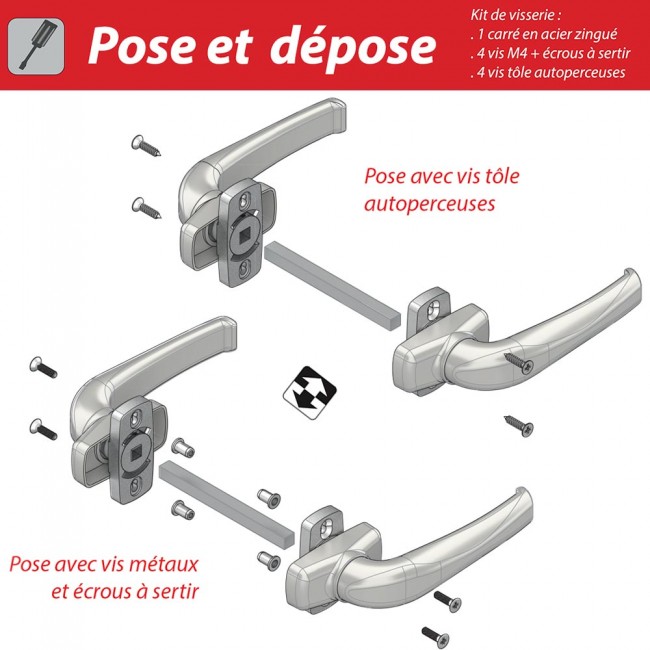 Pose et dépose

Kit de visserie :
. 1 carré en acier zingué
. 4 vis M4 + écrous à sertir
. 4 vis tôle autoperceuses

Pose avec vis tôle autoperceuses

Pose avec vis métaux et écrous à sertir