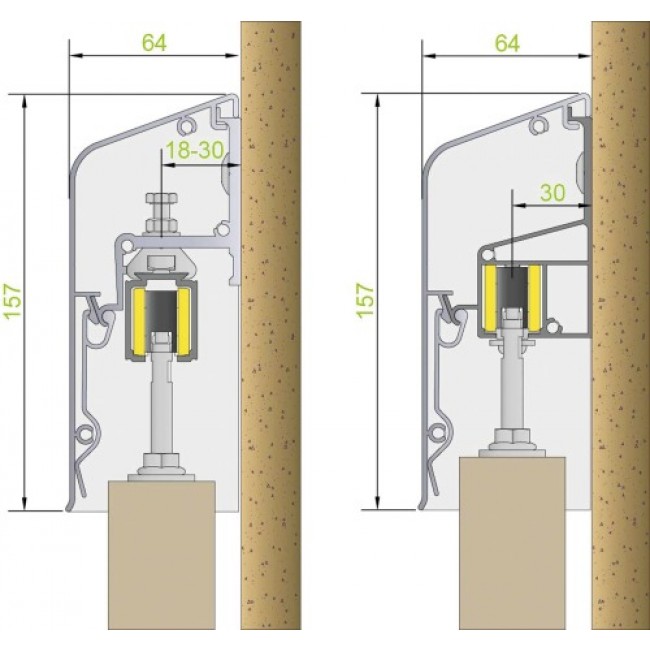 64

18-30

157

64

30

157