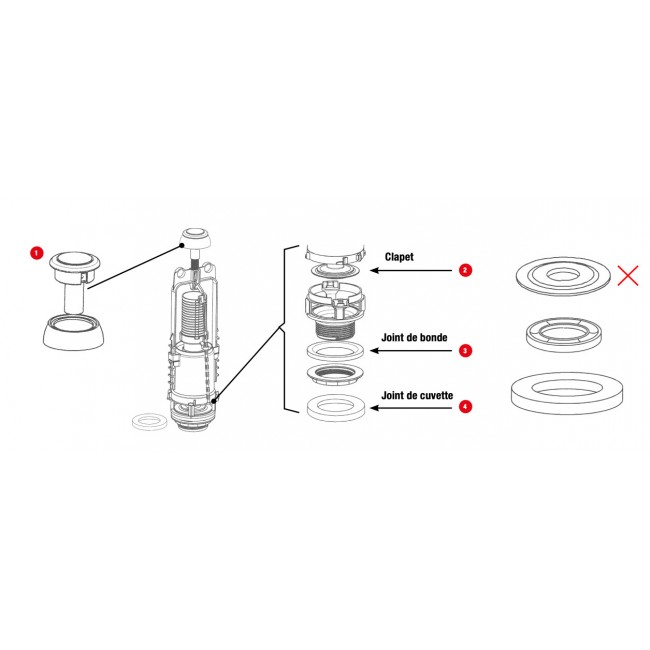 1

Clapet

2

Joint de bonde

3

Joint de cuvette

4