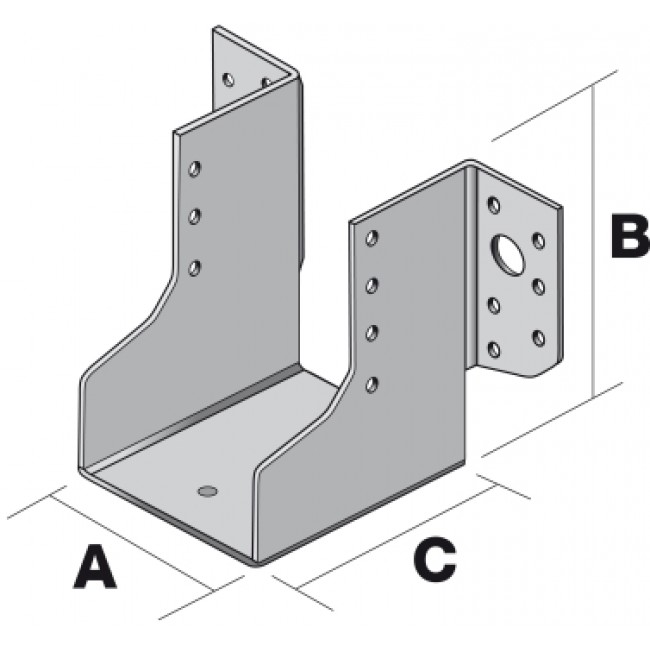 B

A

C