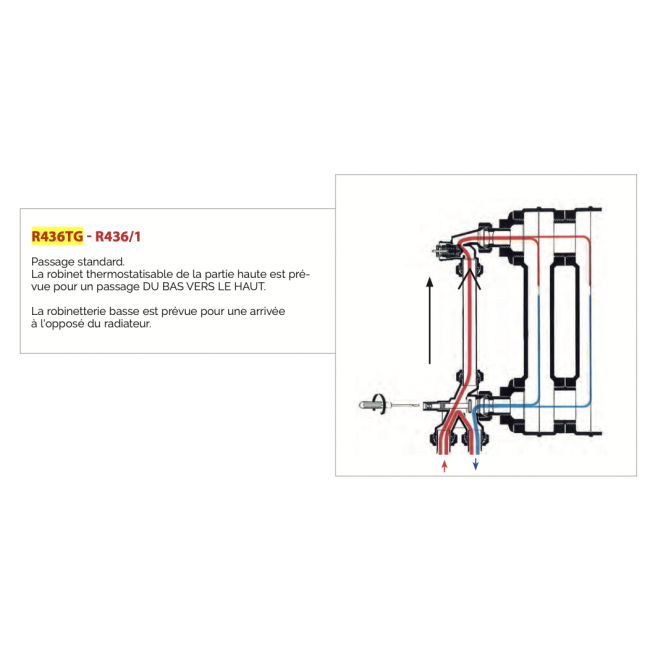 R436TG - R436/1

Passage standard.
La robinet thermostatisable de la partie haute est prévue pour un passage DU BAS VERS LE HAUT.

La robinetterie basse est prévue pour une arrivée à l'opposé du radiateur.