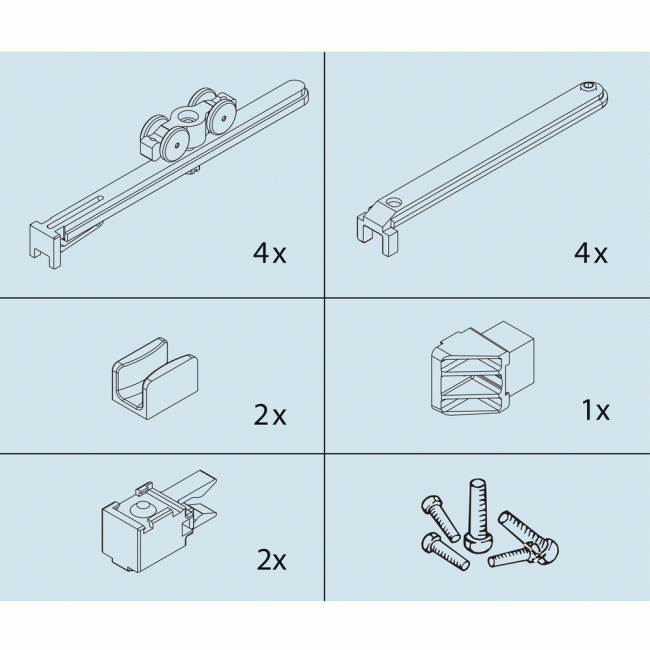 4x

4x

2x

1x

2x