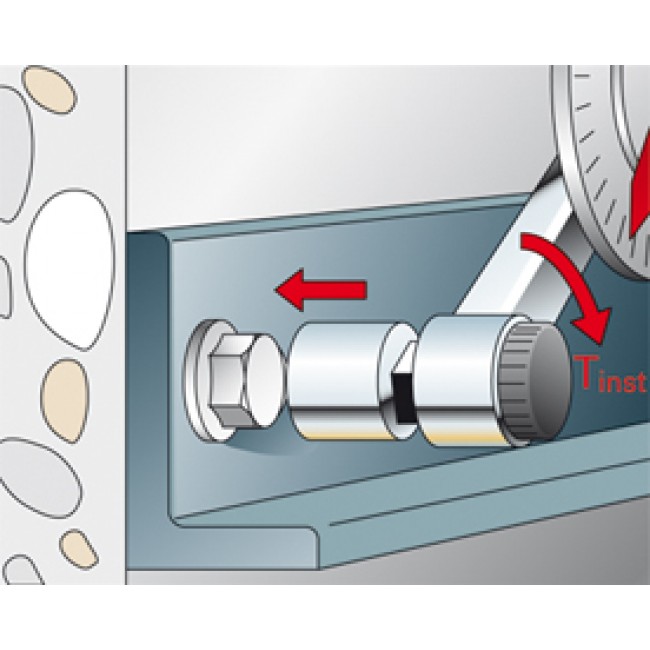 $T_{inst}$