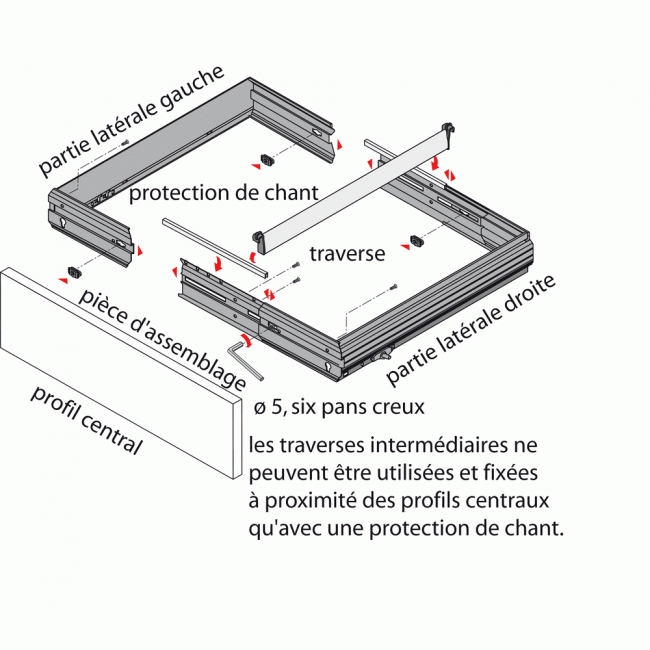 partie latérale gauche

protection de chant

traverse

pièce d'assemblage

partie latérale droite

profil central

ø 5, six pans creux

les traverses intermédiaires ne peuvent être utilisées et fixées à proximité des profils centraux qu'avec une protection de chant.