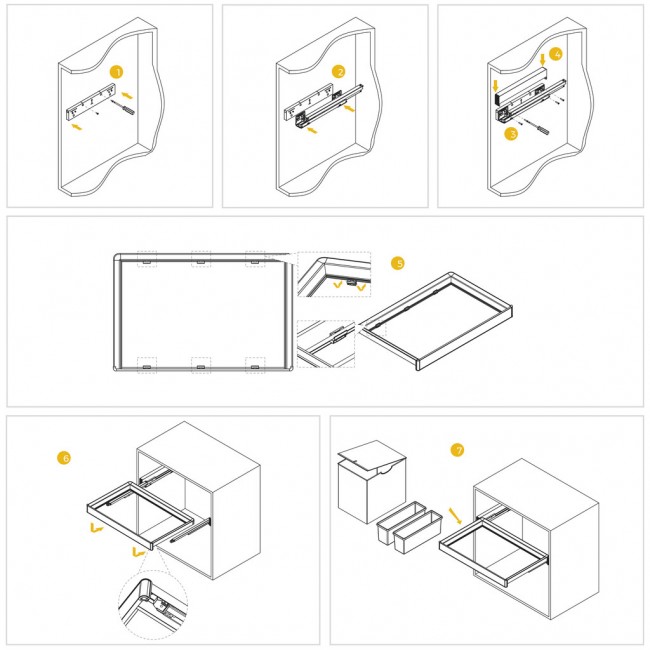 1

2

4

3

5

6

7