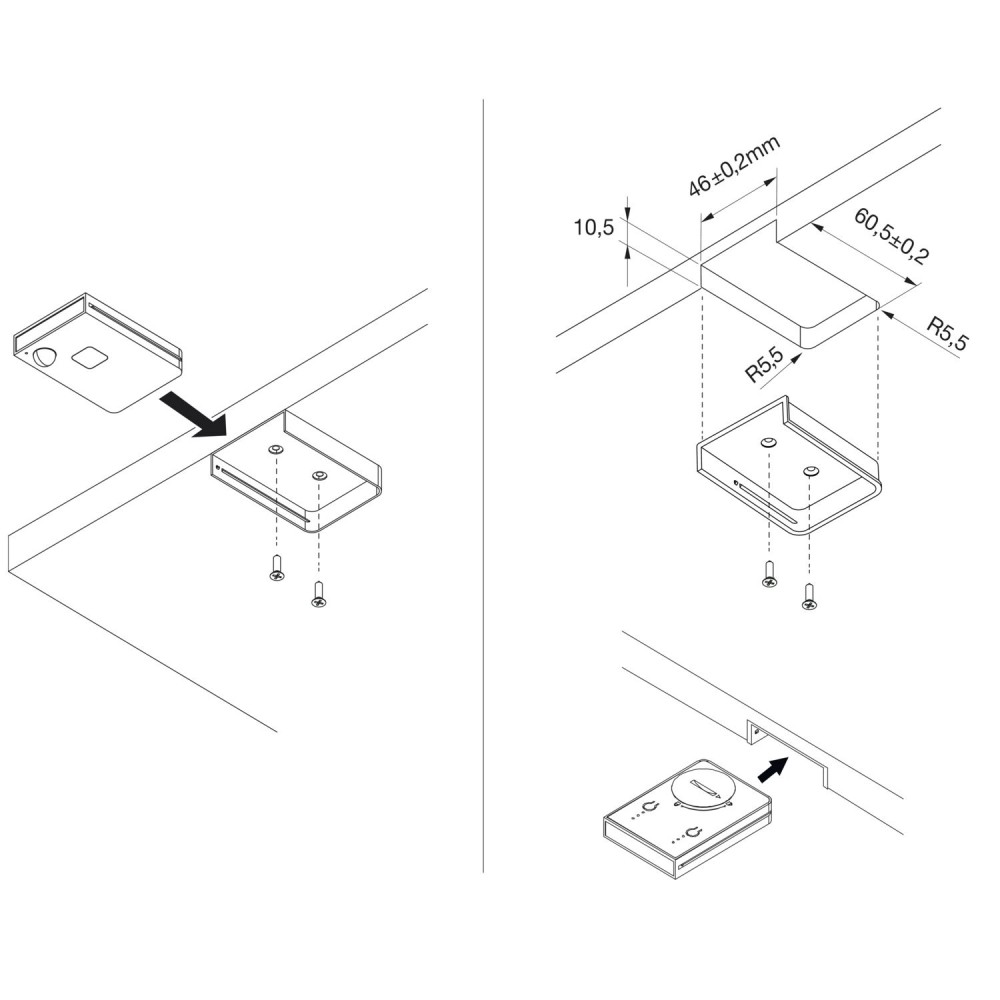 46±0,2mm

10,5

60,5±0,2

R5,5

R5,5