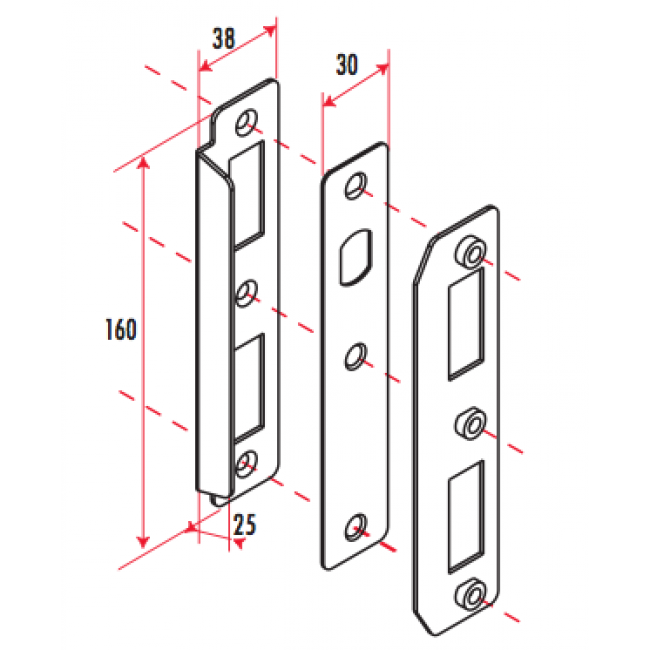 38

30

160

25