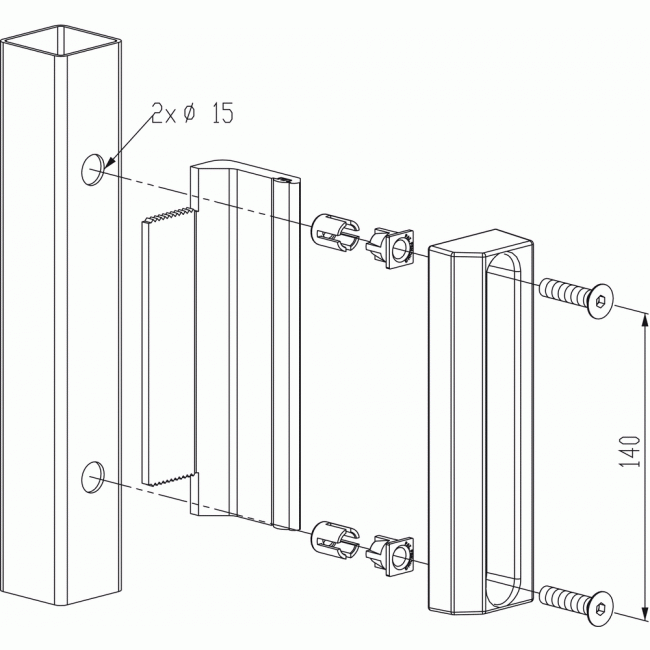 2x ø 15

140