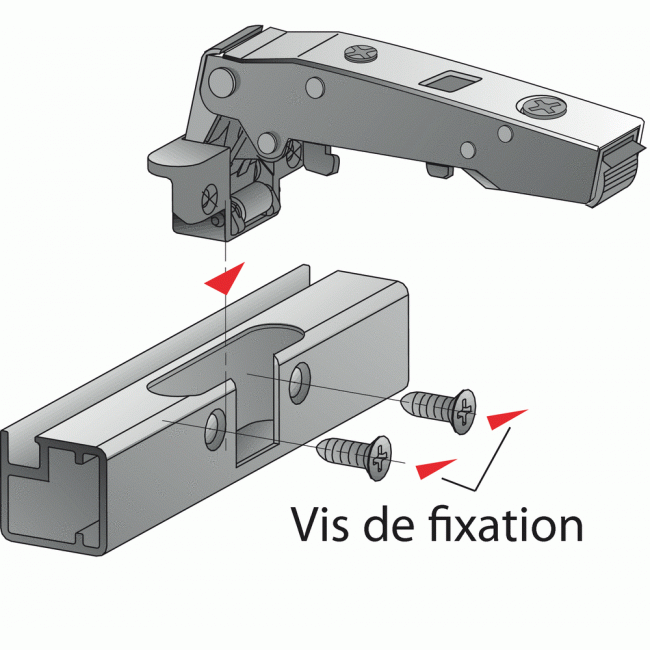 Vis de fixation