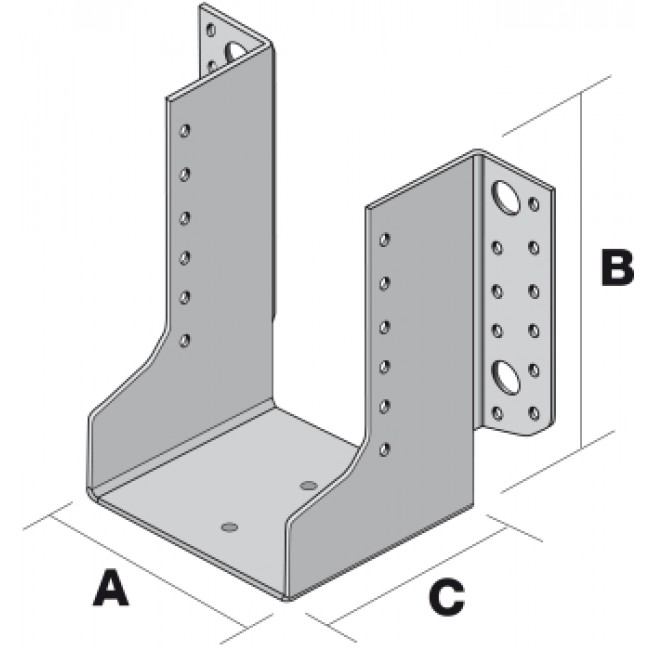 B

A

C