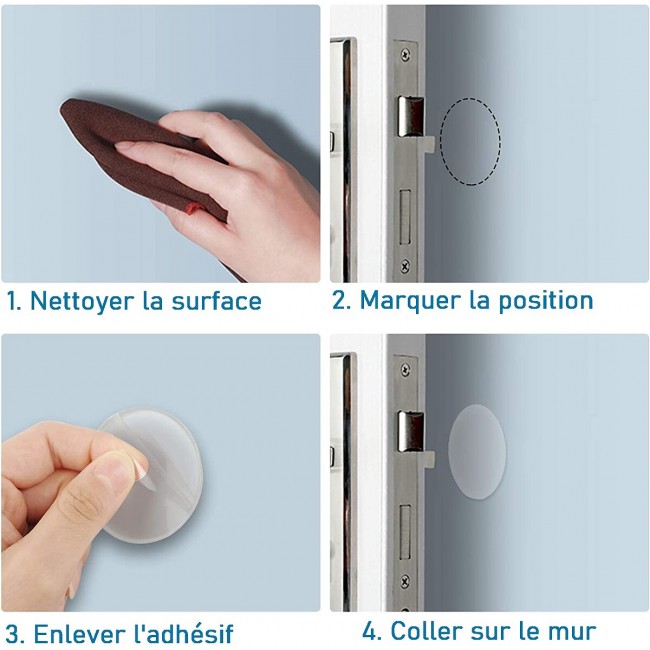 1. Nettoyer la surface

2. Marquer la position

3. Enlever l'adhésif

4. Coller sur le mur