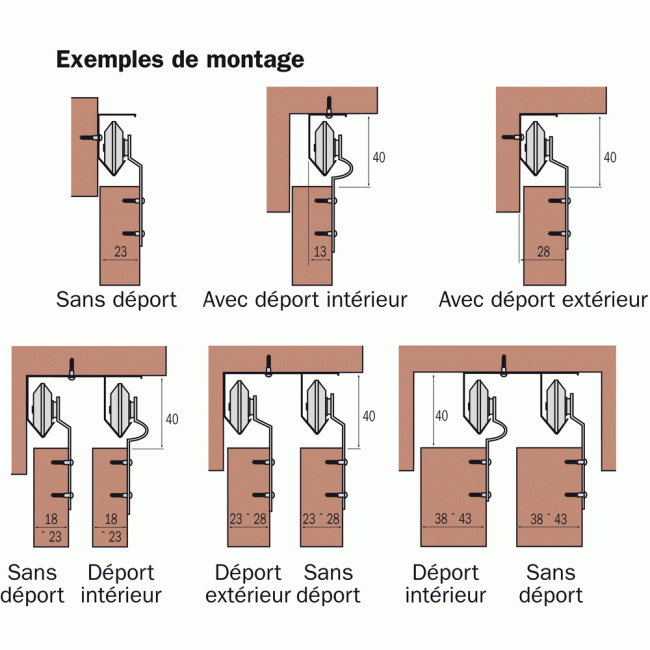 Exemples de montage

23

Sans déport

40

13

Avec déport intérieur

40

28

Avec déport extérieur

40

18 ˆ 23

18 ˆ 23

Sans déport

Déport intérieur

40

23 ˆ 28

23 ˆ 28

Déport extérieur

Sans déport

40

38 ˆ 43

38 ˆ 43

Déport intérieur

Sans déport